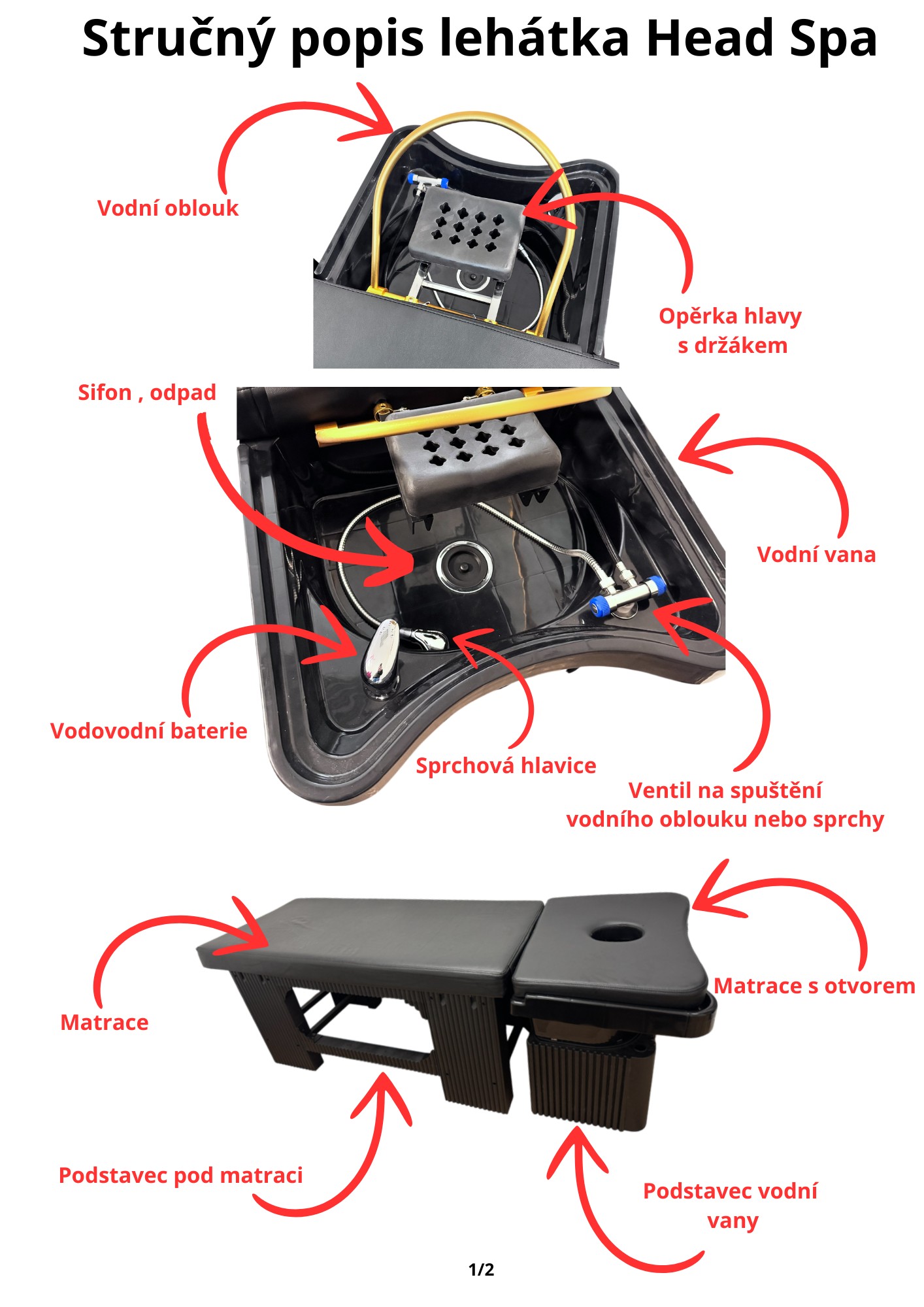 Stručný popis lehátka Head Spa

Vodní oblouk

Opěrka hlavy s držákem

Sifon , odpad

Vodní vana

Vodovodní baterie

Sprchová hlavice

Ventil na spuštění vodního oblouku nebo sprchy

Matrace

Matrace s otvorem

Podstavec pod matraci

Podstavec vodní vany

1/2